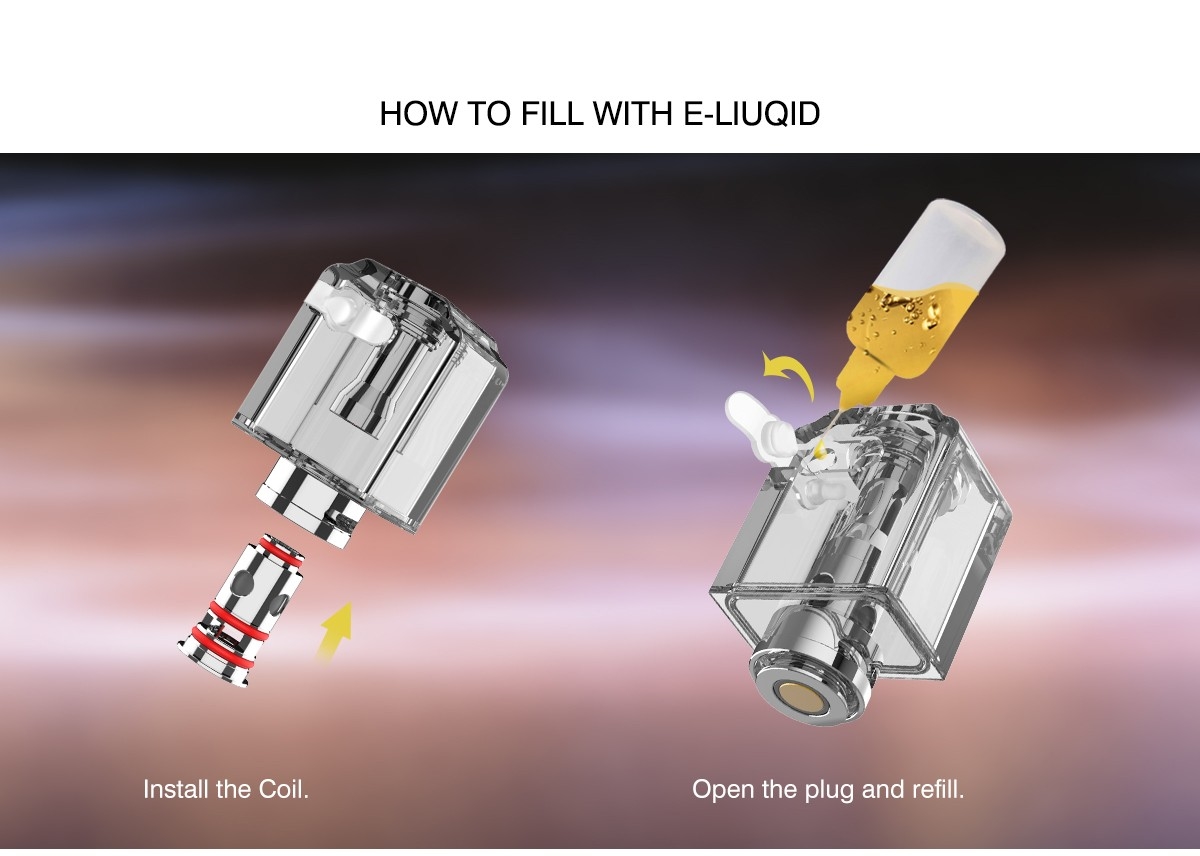 HOW TO FILL WITH E-LIUQID

Install the Coil.

Open the plug and refill.