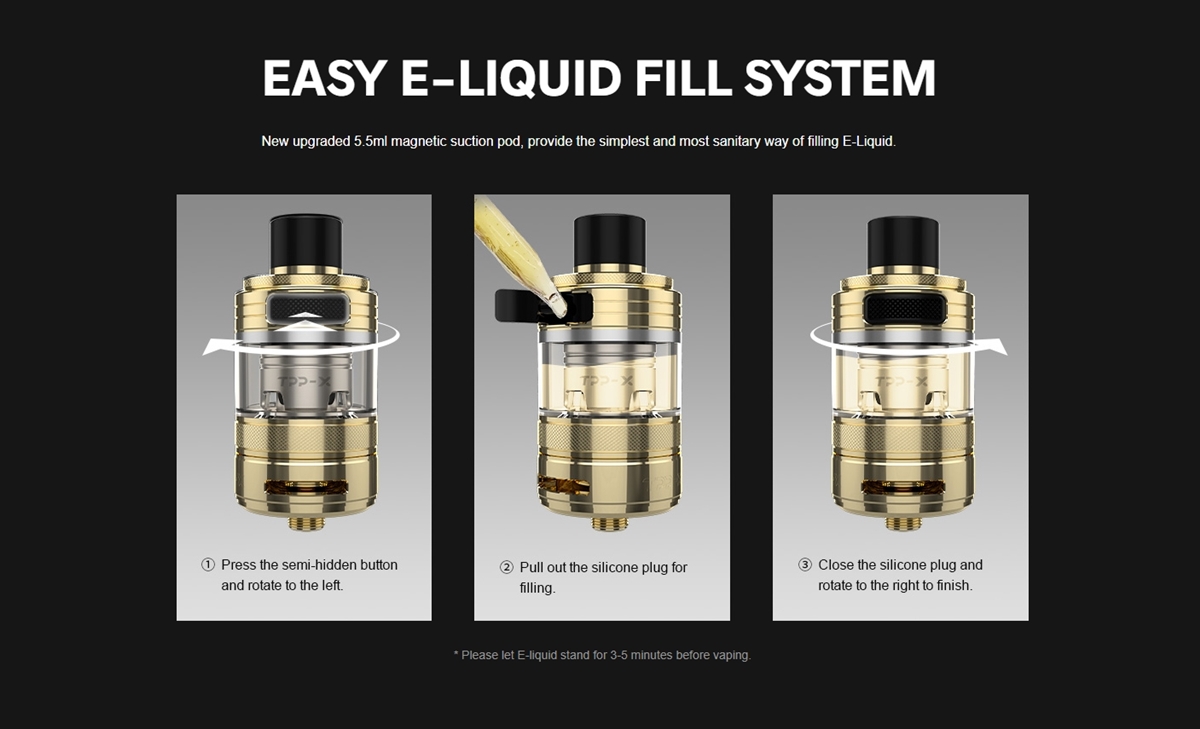 EASY E-LIQUID FILL SYSTEM

New upgraded 5.5ml magnetic suction pod, provide the simplest and most sanitary way of filling E-Liquid.

TPP-X

① Press the semi-hidden button and rotate to the left.

TPP-X

② Pull out the silicone plug for filling.

TPP-X

③ Close the silicone plug and rotate to the right to finish.

* Please let E-liquid stand for 3-5 minutes before vaping.