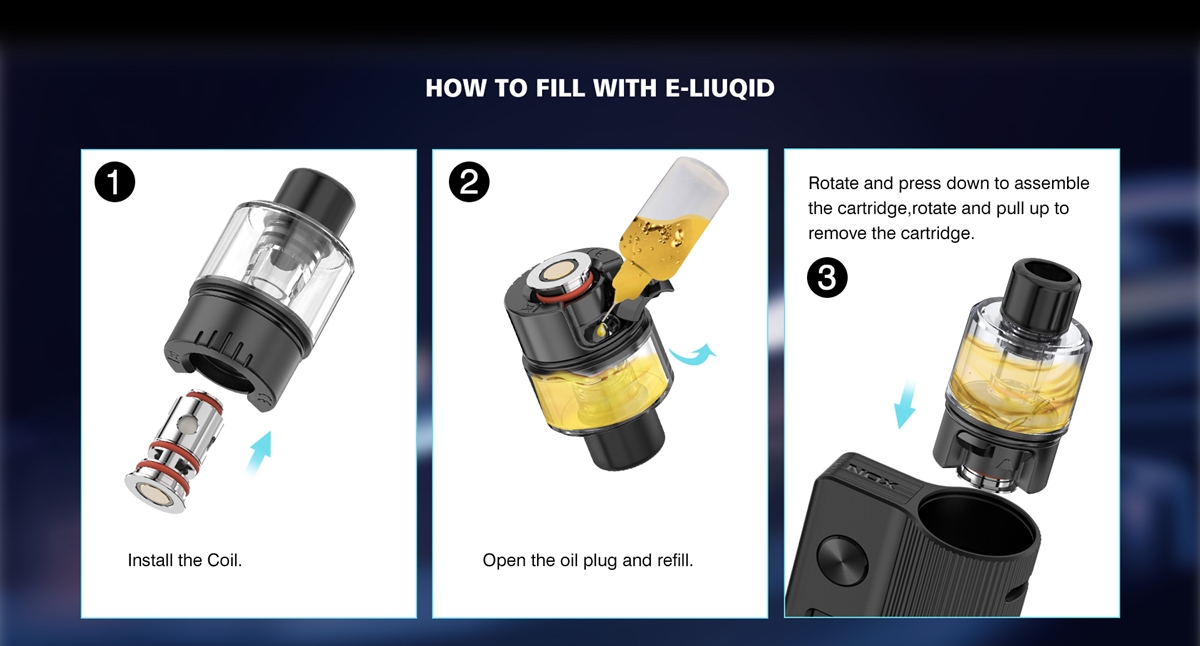 HOW TO FILL WITH E-LIUQID

1

Install the Coil.

2

Open the oil plug and refill.

Rotate and press down to assemble the cartridge,rotate and pull up to remove the cartridge.

3

NOX