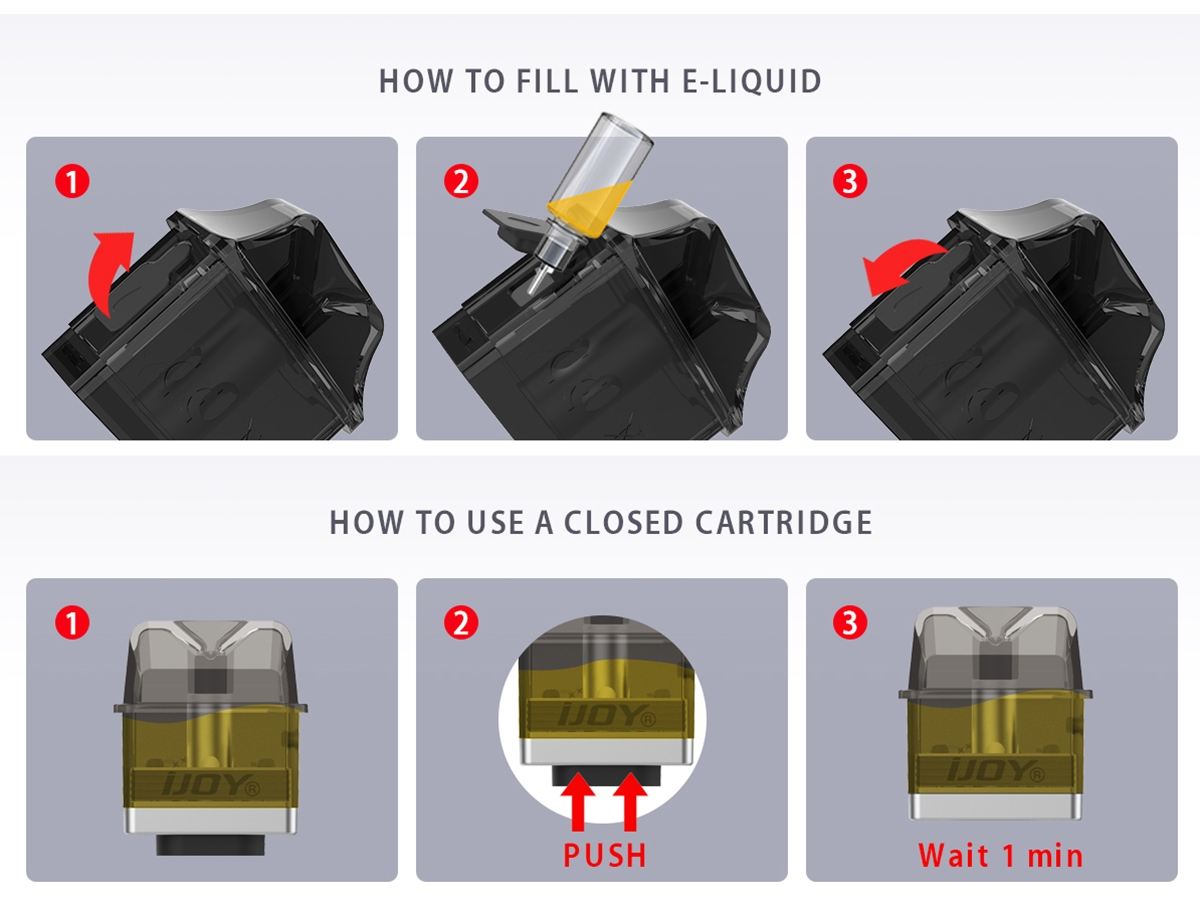 HOW TO FILL WITH E-LIQUID

1

2

3

HOW TO USE A CLOSED CARTRIDGE

1

IJOY®

2

IJOY®

PUSH

3

IJOY®

Wait 1 min