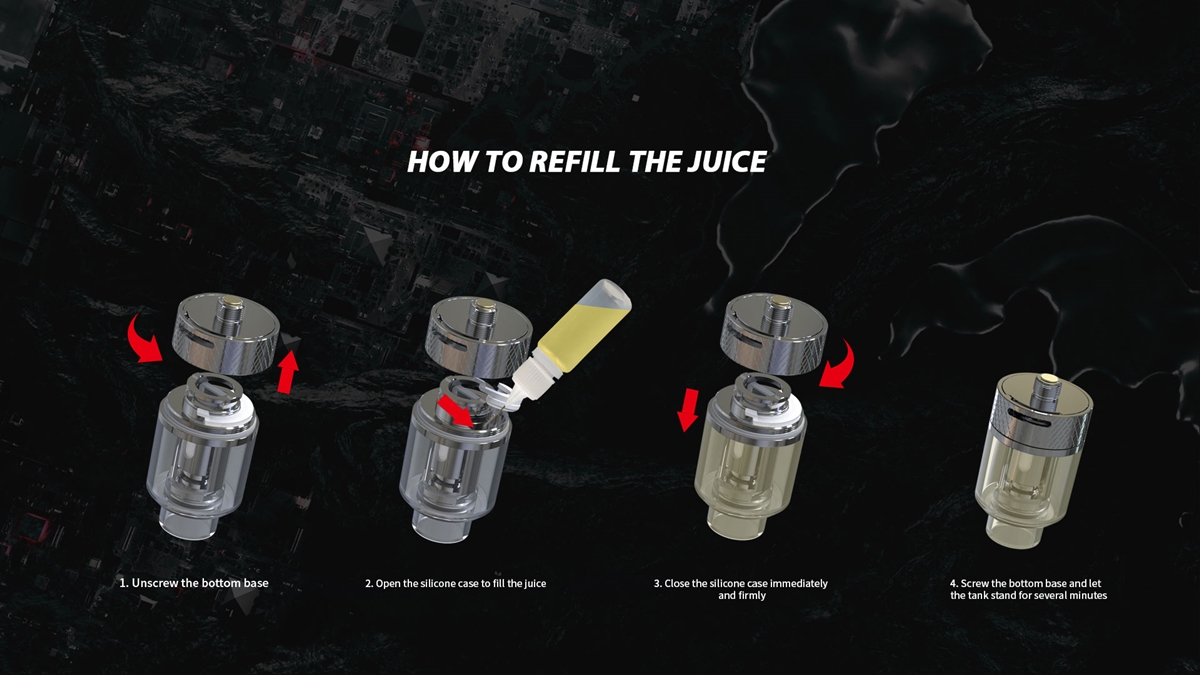 HOW TO REFILL THE JUICE

1. Unscrew the bottom base

2. Open the silicone case to fill the juice

3. Close the silicone case immediately and firmly

4. Screw the bottom base and let the tank stand for several minutes