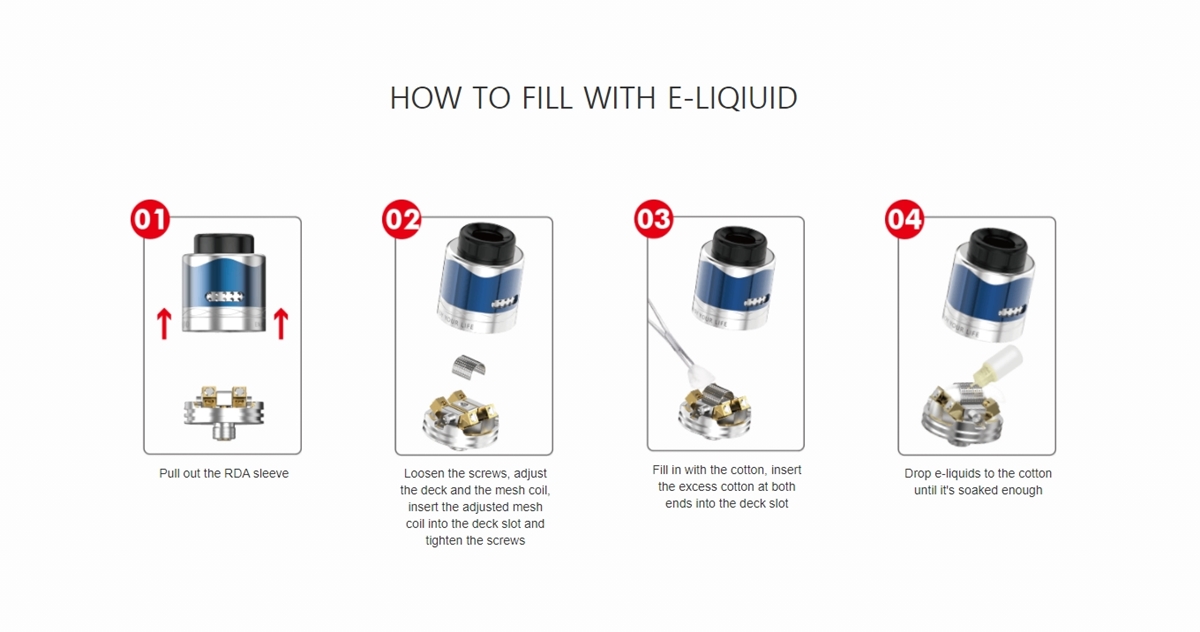 HOW TO FILL WITH E-LIQIUID

01

Pull out the RDA sleeve

02

Loosen the screws, adjust the deck and the mesh coil, insert the adjusted mesh coil into the deck slot and tighten the screws

03

Fill in with the cotton, insert the excess cotton at both ends into the deck slot

04

Drop e-liquids to the cotton until it's soaked enough