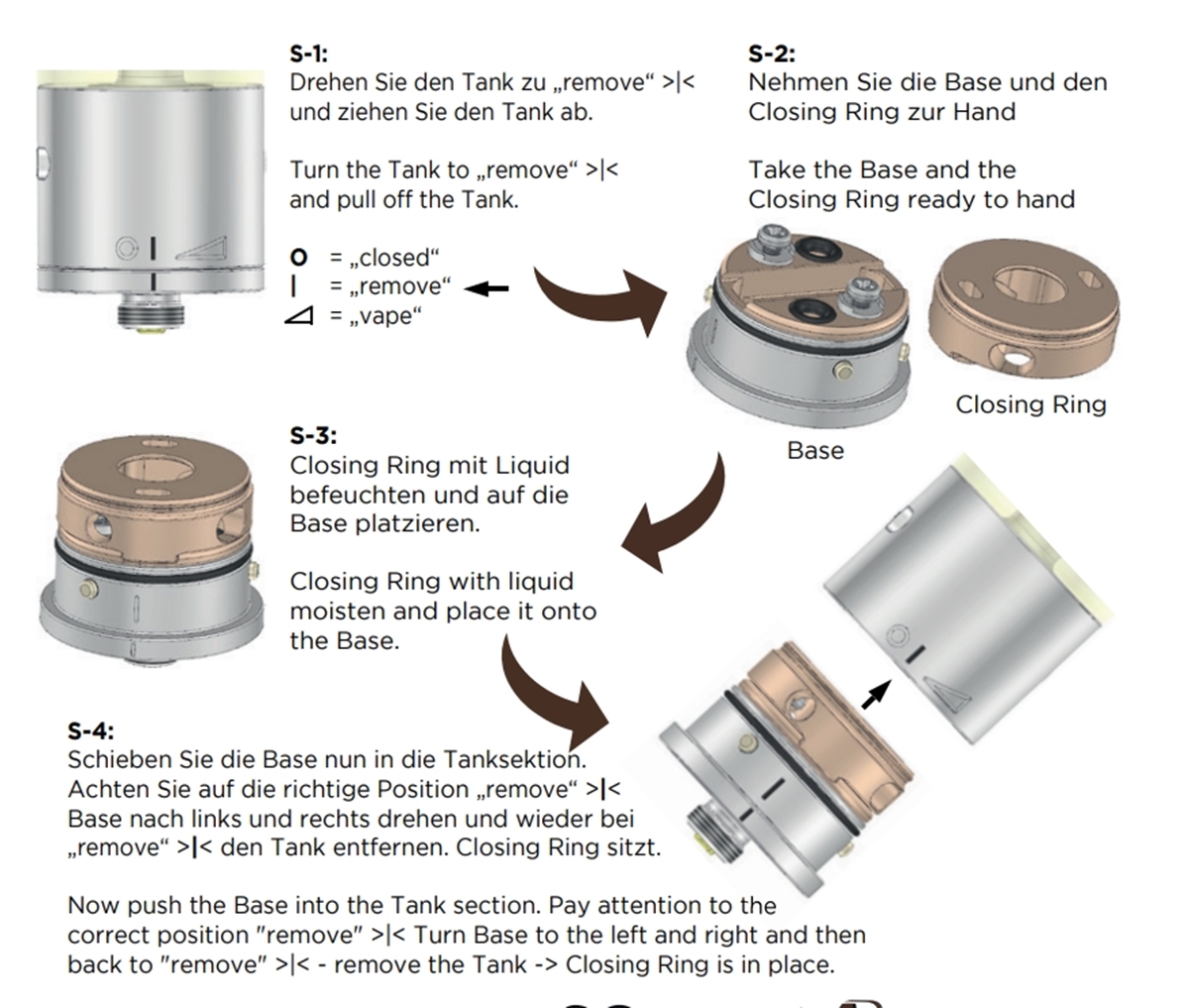 S-1:
Drehen Sie den Tank zu „remove“ >|< und ziehen Sie den Tank ab.

Turn the Tank to „remove“ >|< and pull off the Tank.

O = „closed“
| = „remove“
⊿ = „vape“

S-2:
Nehmen Sie die Base und den Closing Ring zur Hand

Take the Base and the Closing Ring ready to hand

Closing Ring

Base

S-3:
Closing Ring mit Liquid befeuchten und auf die Base platzieren.

Closing Ring with liquid moisten and place it onto the Base.

S-4:
Schieben Sie die Base nun in die Tanksektion. Achten Sie auf die richtige Position „remove“ >|< Base nach links und rechts drehen und wieder bei „remove“ >|< den Tank entfernen. Closing Ring sitzt.

Now push the Base into the Tank section. Pay attention to the correct position "remove" >|< Turn Base to the left and right and then back to "remove" >|< - remove the Tank -> Closing Ring is in place.