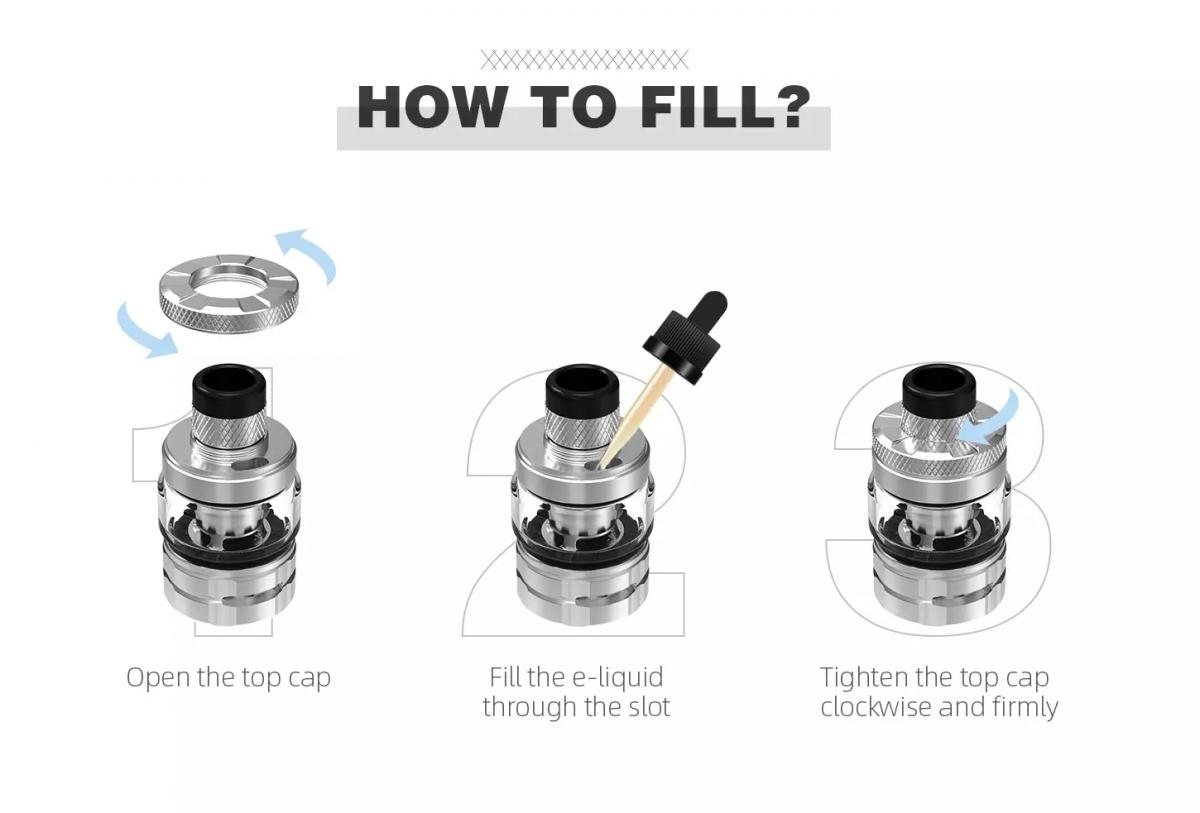 HOW TO FILL?

1
Open the top cap

2
Fill the e-liquid through the slot

3
Tighten the top cap clockwise and firmly