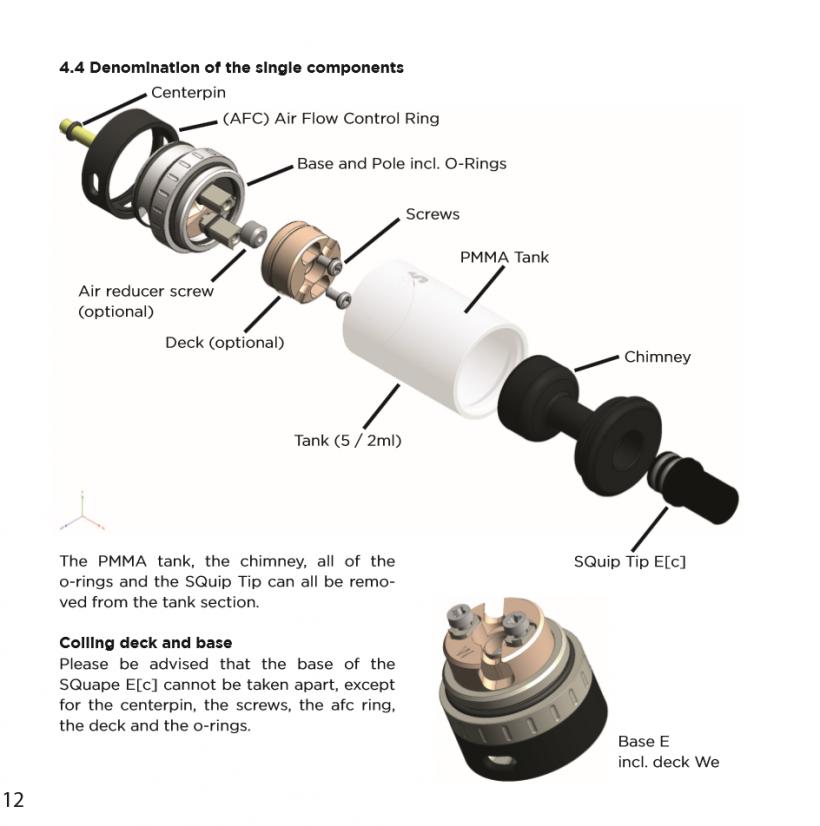 4.4 Denomination of the single components

Centerpin

(AFC) Air Flow Control Ring

Base and Pole incl. O-Rings

Screws

PMMA Tank

Air reducer screw (optional)

Deck (optional)

Chimney

Tank (5 / 2ml)

SQuip Tip E[c]

The PMMA tank, the chimney, all of the o-rings and the SQuip Tip can all be removed from the tank section.

Coiling deck and base
Please be advised that the base of the SQuape E[c] cannot be taken apart, except for the centerpin, the screws, the afc ring, the deck and the o-rings.

Base E
incl. deck We

12